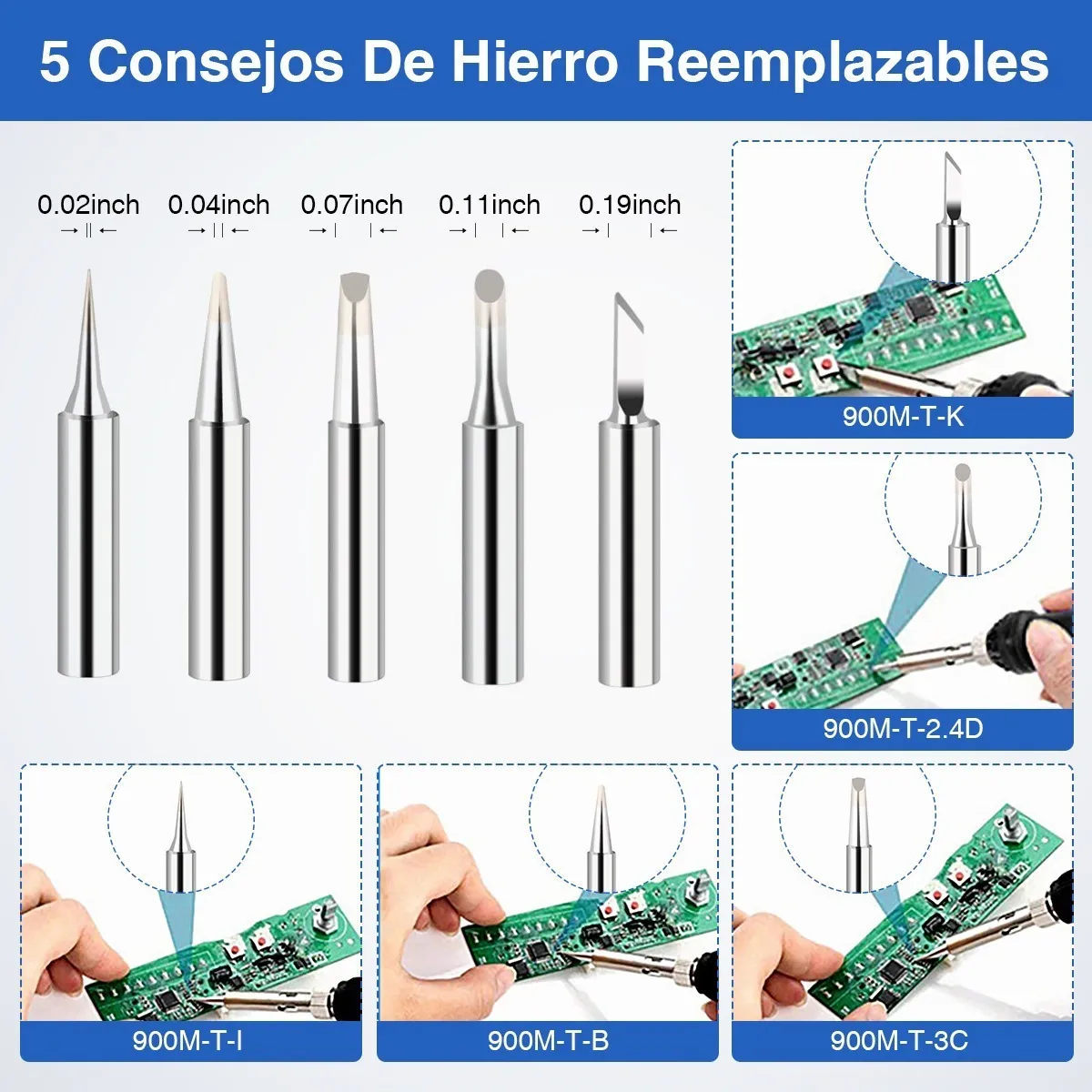 5 Consejos De Hierro Reemplazables

0.02inch

0.04inch

0.07inch

0.11inch

0.19inch

900M-T-K

900M-T-2.4D

900M-T-I

900M-T-B

900M-T-3C