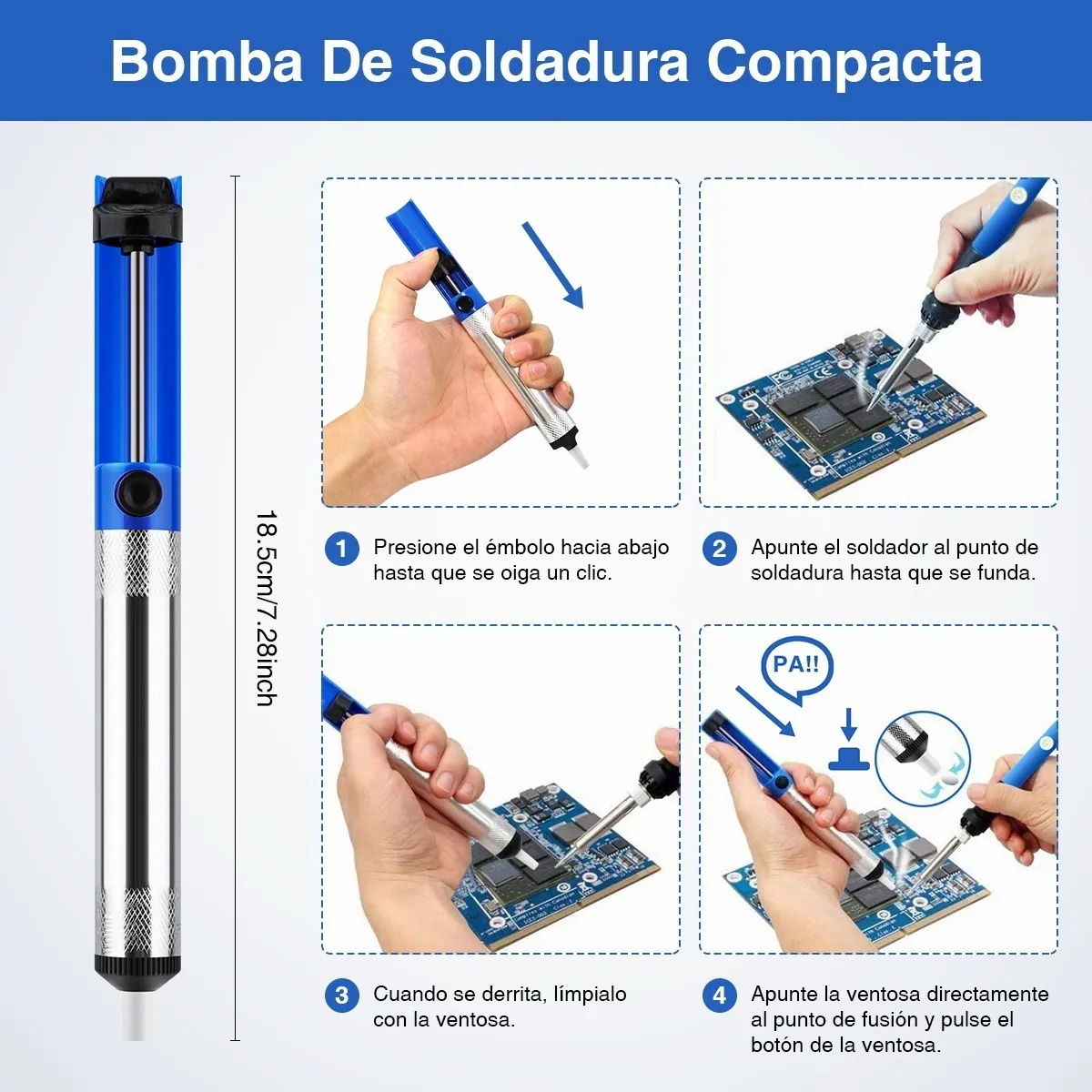 Bomba De Soldadura Compacta

18.5cm/7.28inch

1 Presione el émbolo hacia abajo hasta que se oiga un clic.

2 Apunte el soldador al punto de soldadura hasta que se funda.

PA!!

3 Cuando se derrita, límpialo con la ventosa.

4 Apunte la ventosa directamente al punto de fusión y pulse el botón de la ventosa.